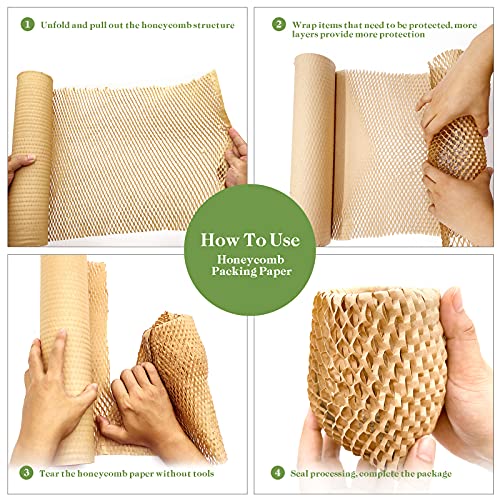 1 Unfold and pull out the honeycomb structure

2 Wrap items that need to be protected, more layers provide more protection

How To Use
Honeycomb
Packing Paper

3 Tear the honeycomb paper without tools

4 Seal processing, complete the package