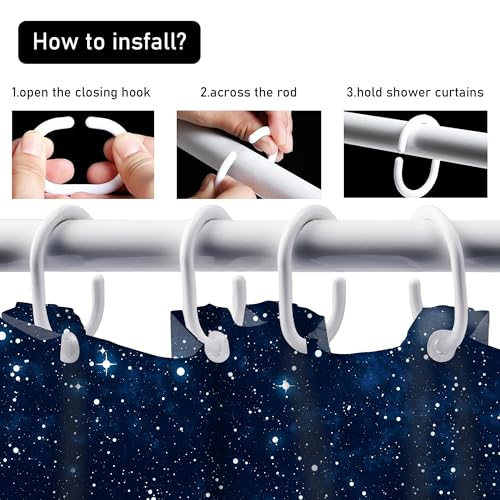 How to insfall?

1.open the closing hook

2.across the rod

3.hold shower curtains