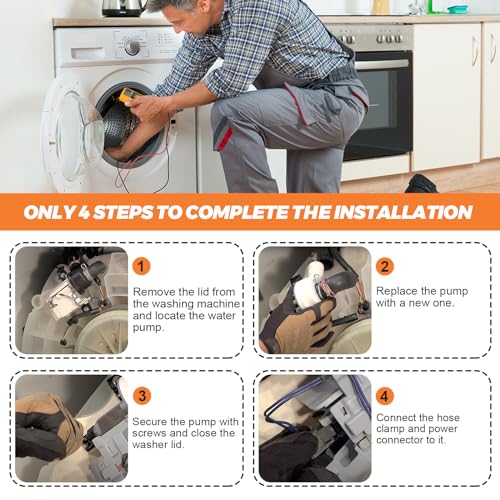 ONLY 4 STEPS TO COMPLETE THE INSTALLATION

1

Remove the lid from the washing machine and locate the water pump.

2

Replace the pump with a new one.

3

Secure the pump with screws and close the washer lid.

4

Connect the hose clamp and power connector to it.