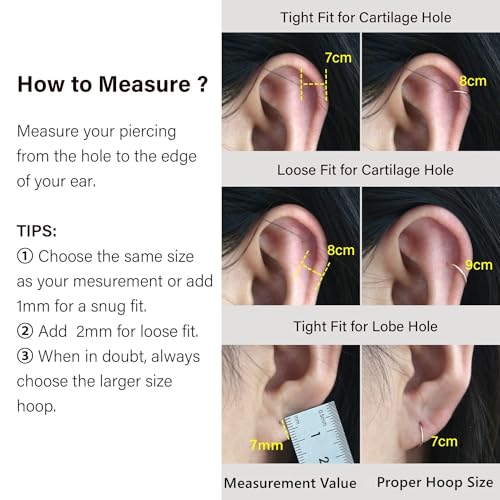 How to Measure ?

Measure your piercing from the hole to the edge of your ear.

TIPS:
① Choose the same size as your mesurement or add 1mm for a snug fit.
② Add 2mm for loose fit.
③ When in doubt, always choose the larger size hoop.

Tight Fit for Cartilage Hole

7cm

8cm

Loose Fit for Cartilage Hole

8cm

9cm

Tight Fit for Lobe Hole

7mm

0.5mm

1

2

7cm

Measurement Value

Proper Hoop Size