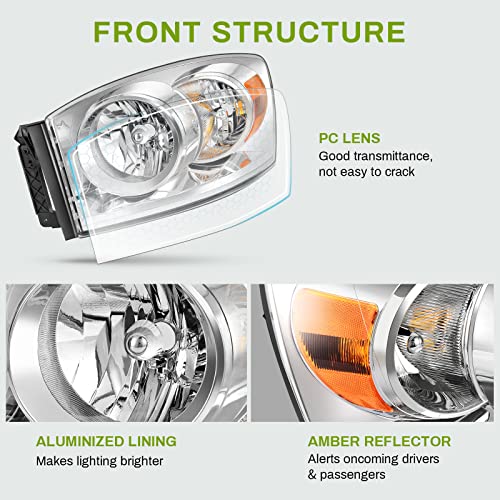 FRONT STRUCTURE

PC LENS
Good transmittance, not easy to crack

ALUMINIZED LINING
Makes lighting brighter

AMBER REFLECTOR
Alerts oncoming drivers & passengers