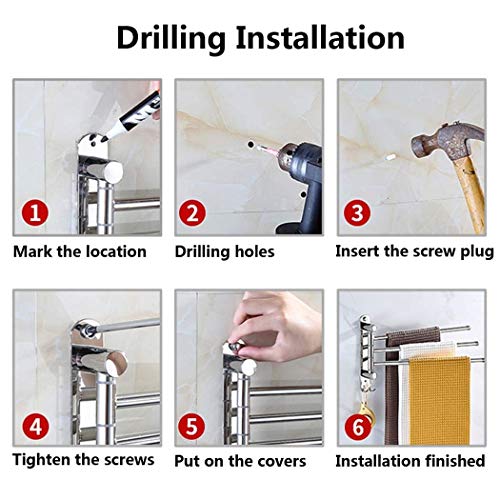 Drilling Installation

1
Mark the location

2
Drilling holes

3
Insert the screw plug

4
Tighten the screws

5
Put on the covers

6
Installation finished