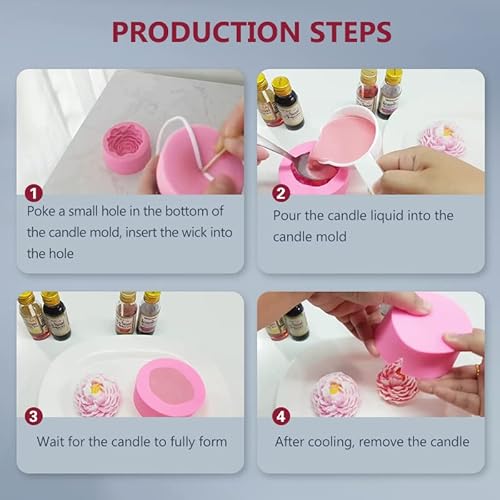 PRODUCTION STEPS

1
Poke a small hole in the bottom of the candle mold, insert the wick into the hole

2
Pour the candle liquid into the candle mold

3
Wait for the candle to fully form

4
After cooling, remove the candle