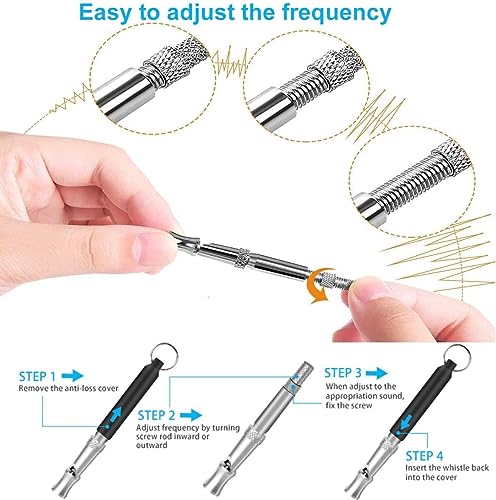 Easy to adjust the frequency

STEP 1
Remove the anti-loss cover

STEP 2
Adjust frequency by turning screw rod inward or outward

STEP 3
When adjust to the appropriation sound, fix the screw

STEP 4
Insert the whistle back into the cover