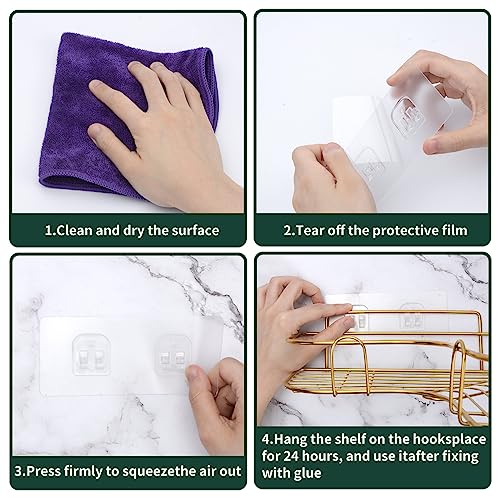 1.Clean and dry the surface

2.Tear off the protective film

3.Press firmly to squeezethe air out

4.Hang the shelf on the hooksplace for 24 hours, and use itafter fixing with glue