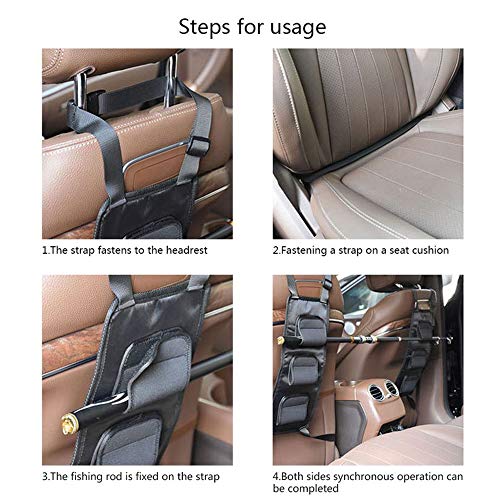 Steps for usage

1.The strap fastens to the headrest

2.Fastening a strap on a seat cushion

3.The fishing rod is fixed on the strap

4.Both sides synchronous operation can be completed