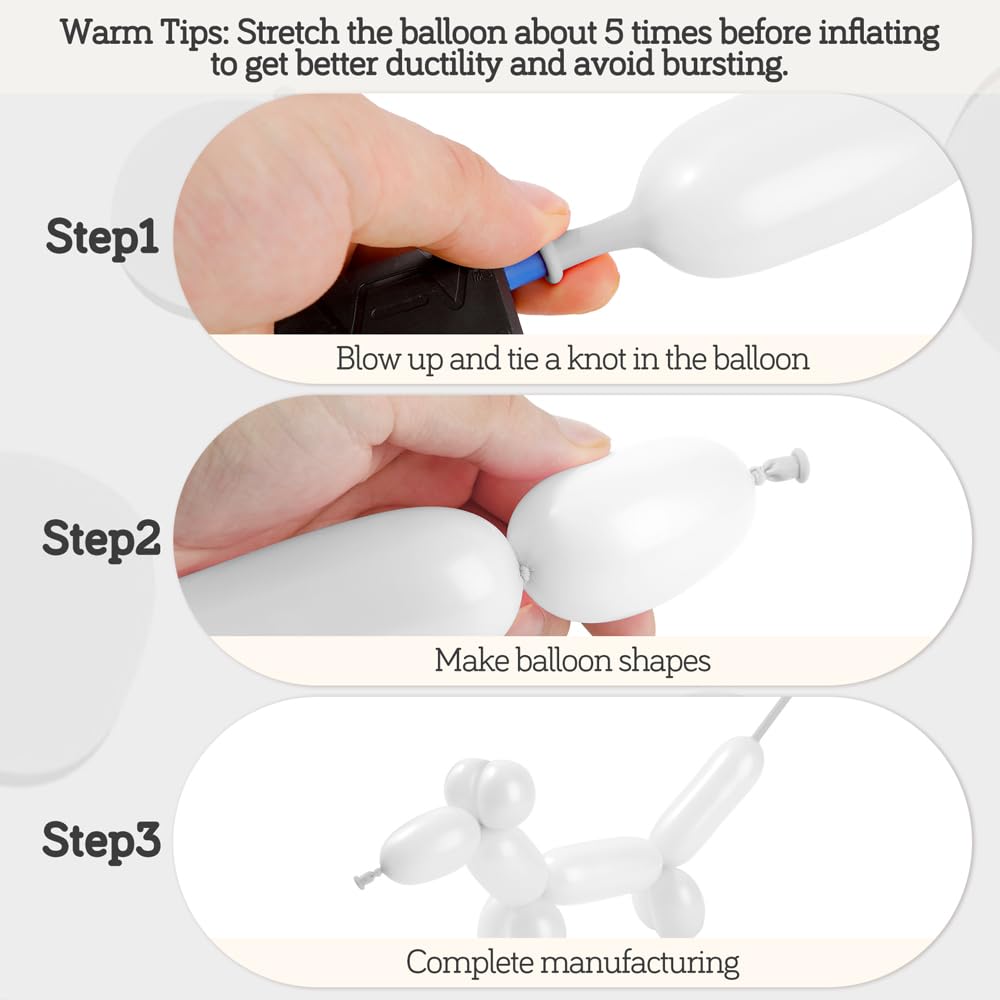 Warm Tips: Stretch the balloon about 5 times before inflating to get better ductility and avoid bursting.

Step1

Blow up and tie a knot in the balloon

Step2

Make balloon shapes

Step3

Complete manufacturing