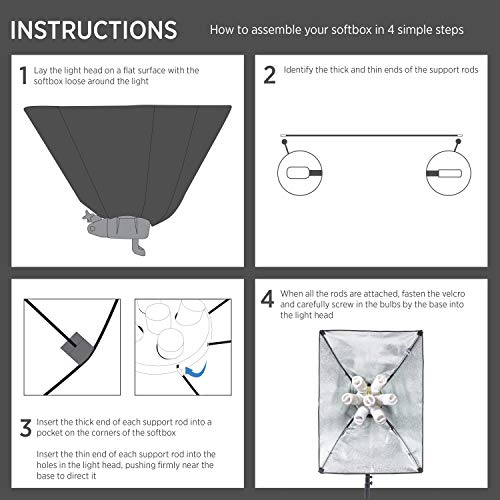 INSTRUCTIONS

How to assemble your softbox in 4 simple steps

1 Lay the light head on a flat surface with the softbox loose around the light

2 Identify the thick and thin ends of the support rods

3 Insert the thick end of each support rod into a pocket on the corners of the softbox

Insert the thin end of each support rod into the holes in the light head, pushing firmly near the base to direct it

4 When all the rods are attached, fasten the velcro and carefully screw in the bulbs by the base into the light head