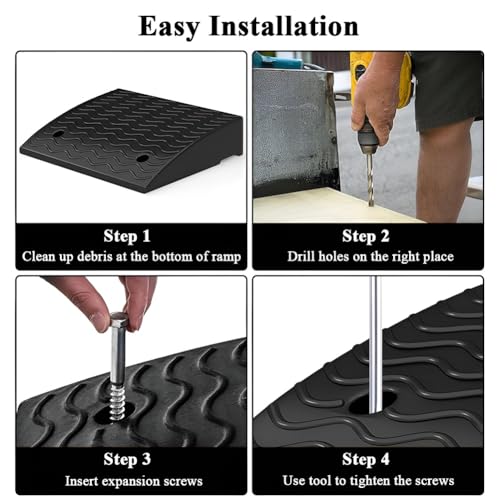 Easy Installation

Step 1
Clean up debris at the bottom of ramp

Step 2
Drill holes on the right place

Step 3
Insert expansion screws

Step 4
Use tool to tighten the screws