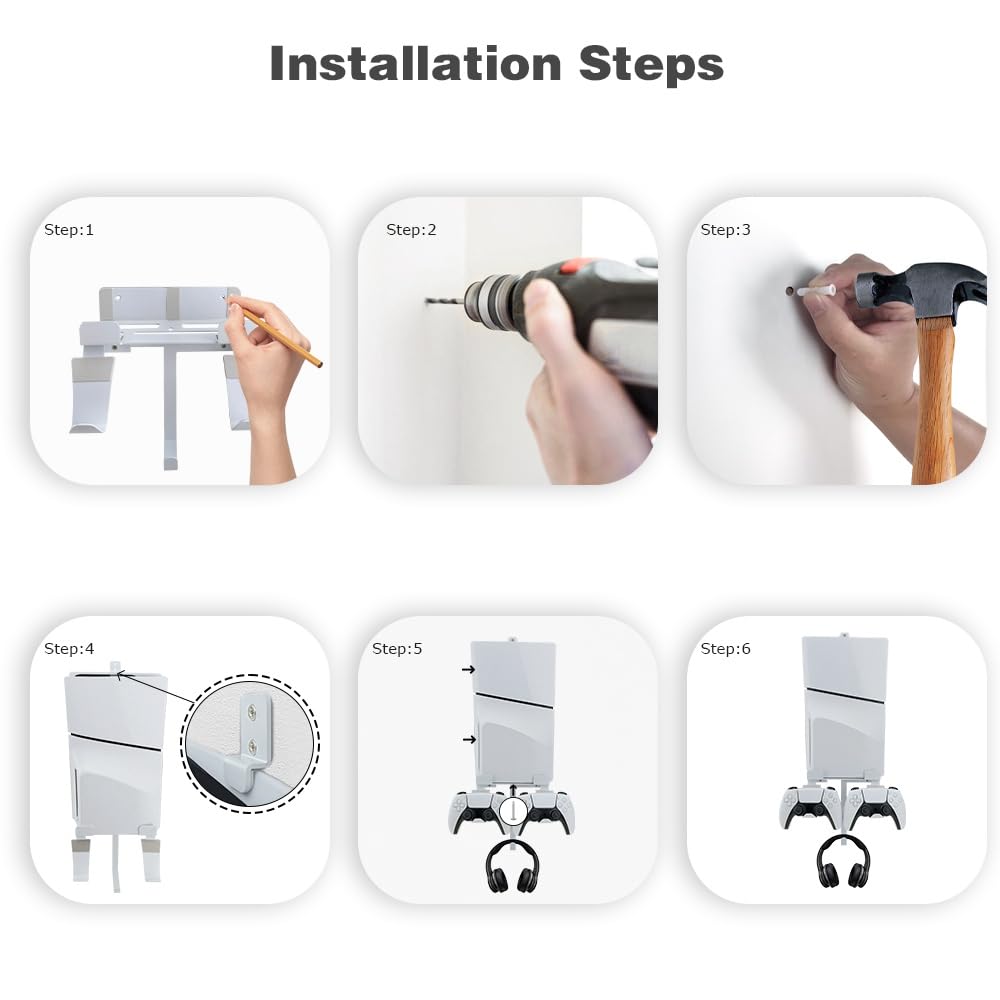 Installation Steps

Step:1

Step:2

Step:3

Step:4

Step:5

Step:6