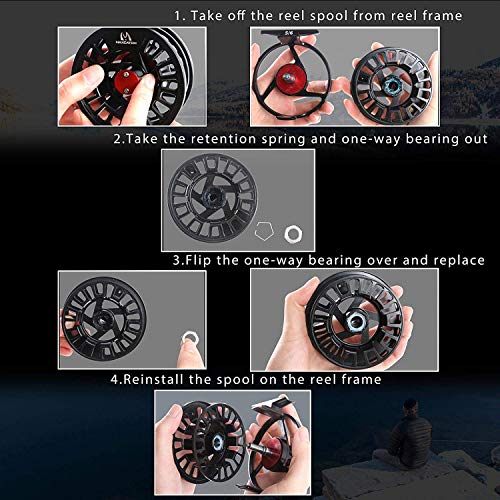 1. Take off the reel spool from reel frame

MAXCATCH

5/6

2.Take the retention spring and one-way bearing out

3.Flip the one-way bearing over and replace

4.Reinstall the spool on the reel frame