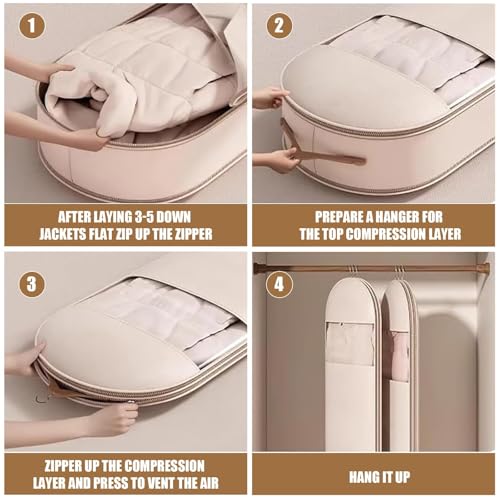 1

AFTER LAYING 3-5 DOWN JACKETS FLAT ZIP UP THE ZIPPER

2

PREPARE A HANGER FOR THE TOP COMPRESSION LAYER

3

ZIPPER UP THE COMPRESSION LAYER AND PRESS TO VENT THE AIR

4

HANG IT UP