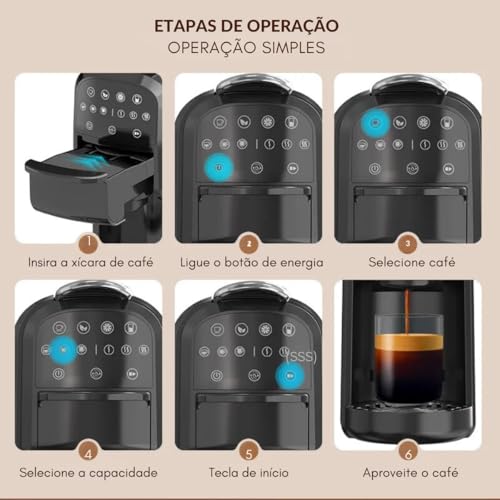 ETAPAS DE OPERAÇÃO
OPERAÇÃO SIMPLES

1
Insira a xícara de café

2
Ligue o botão de energia

3
Selecione café

4
Selecione a capacidade

(SSS)
5
Tecla de início

6
Aproveite o café