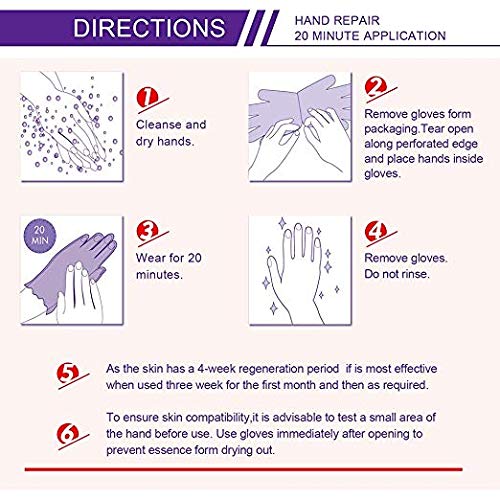 DIRECTIONS

HAND REPAIR
20 MINUTE APPLICATION

1
Cleanse and dry hands.

2
Remove gloves form packaging.Tear open along perforated edge and place hands inside gloves.

20 MIN

3
Wear for 20 minutes.

4
Remove gloves. Do not rinse.

5
As the skin has a 4-week regeneration period if is most effective when used three week for the first month and then as required.

6
To ensure skin compatibility,it is advisable to test a small area of the hand before use. Use gloves immediately after opening to prevent essence form drying out.