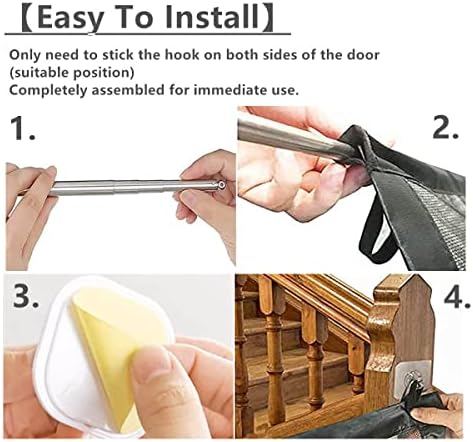 【Easy To Install】

Only need to stick the hook on both sides of the door (suitable position)
Completely assembled for immediate use.

1.

2.

3.

4.