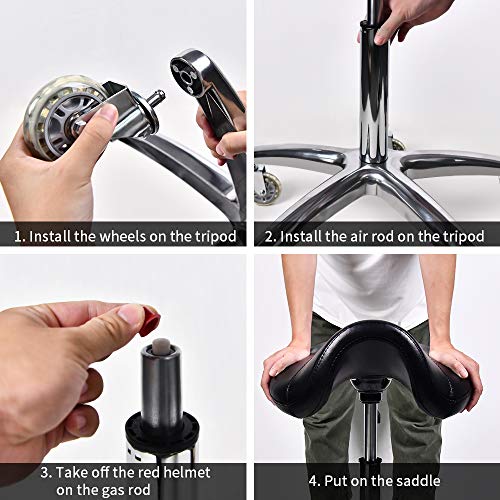 1. Install the wheels on the tripod

2. Install the air rod on the tripod

3. Take off the red helmet on the gas rod

4. Put on the saddle