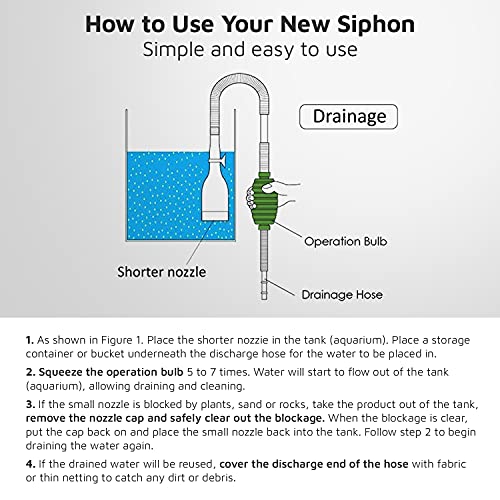 How to Use Your New Siphon
Simple and easy to use

Drainage

Operation Bulb

Shorter nozzle

Drainage Hose

1. As shown in Figure 1. Place the shorter nozzie in the tank (aquarium). Place a storage container or bucket underneath the discharge hose for the water to be placed in.

2. Squeeze the operation bulb 5 to 7 times. Water will start to flow out of the tank (aquarium), allowing draining and cleaning.

3. If the small nozzle is blocked by plants, sand or rocks, take the product out of the tank, remove the nozzle cap and safely clear out the blockage. When the blockage is clear, put the cap back on and place the small nozzle back into the tank. Follow step 2 to begin draining the water again.

4. If the drained water will be reused, cover the discharge end of the hose with fabric or thin netting to catch any dirt or debris.