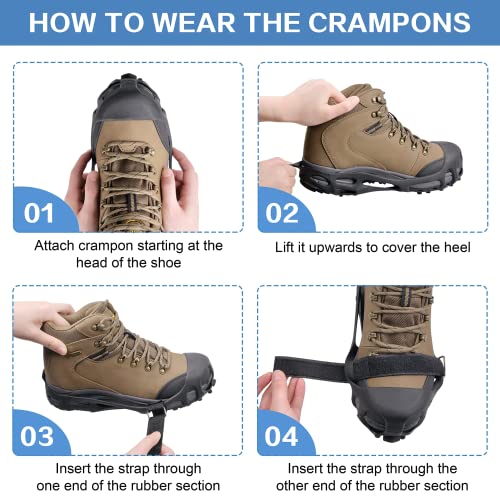 HOW TO WEAR THE CRAMPONS

01

Attach crampon starting at the head of the shoe

02

Lift it upwards to cover the heel

03

Insert the strap through one end of the rubber section

04

Insert the strap through the other end of the rubber section