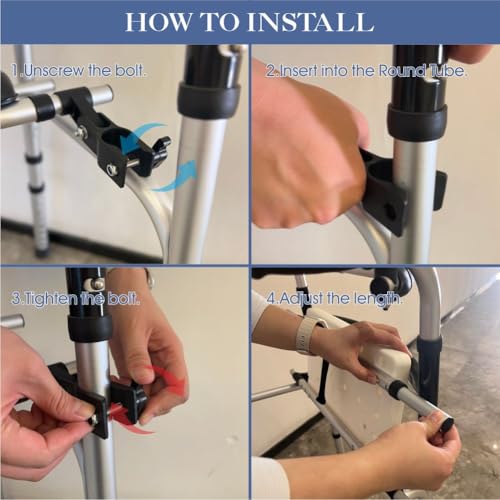 HOW TO INSTALL

1.Unscrew the bolt.

2.Insert into the Round Tube.

3.Tighten the bolt.

4.Adjust the length.