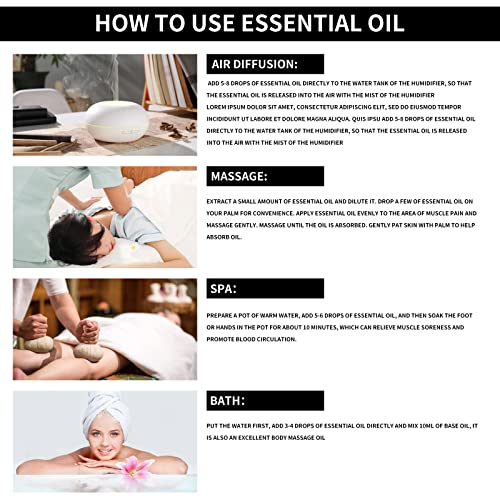 HOW TO USE ESSENTIAL OIL

AIR DIFFUSION:

ADD 5-8 DROPS OF ESSENTIAL OIL DIRECTLY TO THE WATER TANK OF THE HUMIDIFIER, SO THAT THE ESSENTIAL OIL IS RELEASED INTO THE AIR WITH THE MIST OF THE HUMIDIFIER LOREM IPSUN DOLOR SIT AMET, CONSECTETUR ADIPISCING ELIT, SED DO EIUSMOD TEMPOR INCIDIDUNT UT LABORE ET DOLORE MAGNA ALIQUA. QUIS IPSU ADD 5-8 DROPS OF ESSENTIAL OIL DIRECTLY TO THE WATER TANK OF THE HUMIDIFIER, SO THAT THE ESSENTIAL OIL IS RELEASED INTO THE AIR WITH THE MIST OF THE HUMIDIFIER

MASSAGE:

EXTRACT A SMALL AMOUNT OF ESSENTIAL OIL AND DILUTE IT. DROP A FEW OF ESSENTIAL OIL ON YOUR PALM FOR CONVENIENCE. APPLY ESSENTIAL OIL EVENLY TO THE AREA OF MUSCLE PAIN AND MASSAGE GENTLY. MASSAGE UNTIL THE OIL IS ABSORBED. GENTLY PAT SKIN WITH PALM TO HELP ABSORB OIL.

SPA:

PREPARE A POT OF WARM WATER, ADD 5-6 DROPS OF ESSENTIAL OIL, AND THEN SOAK THE FOOT OR HANDS IN THE POT FOR ABOUT 10 MINUTES, WHICH CAN RELIEVE MUSCLE SORENESS AND PROMOTE BLOOD CIRCULATION.

BATH:

PUT THE WATER FIRST, ADD 3-4 DROPS OF ESSENTIAL OIL DIRECTLY AND MIX 10ML OF BASE OIL, IT IS ALSO AN EXCELLENT BODY MASSAGE OIL