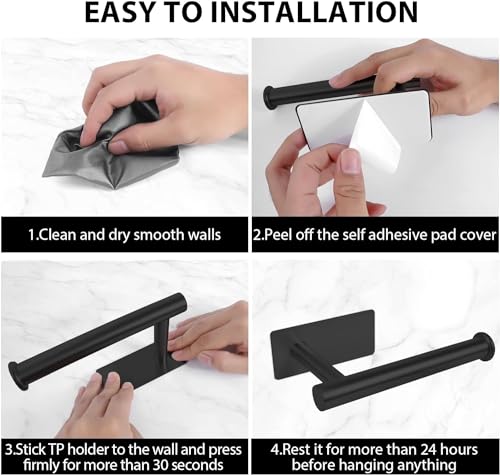 EASY TO INSTALLATION

1.Clean and dry smooth walls

2.Peel off the self adhesive pad cover

3.Stick TP holder to the wall and press firmly for more than 30 seconds

4.Rest it for more than 24 hours before hanging anything