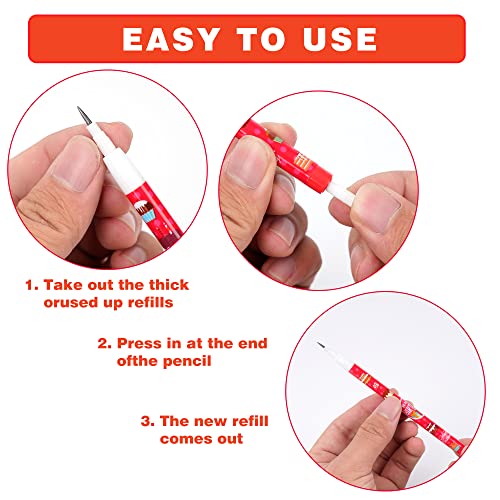 EASY TO USE

1. Take out the thick orused up refills

2. Press in at the end ofthe pencil

3. The new refill comes out