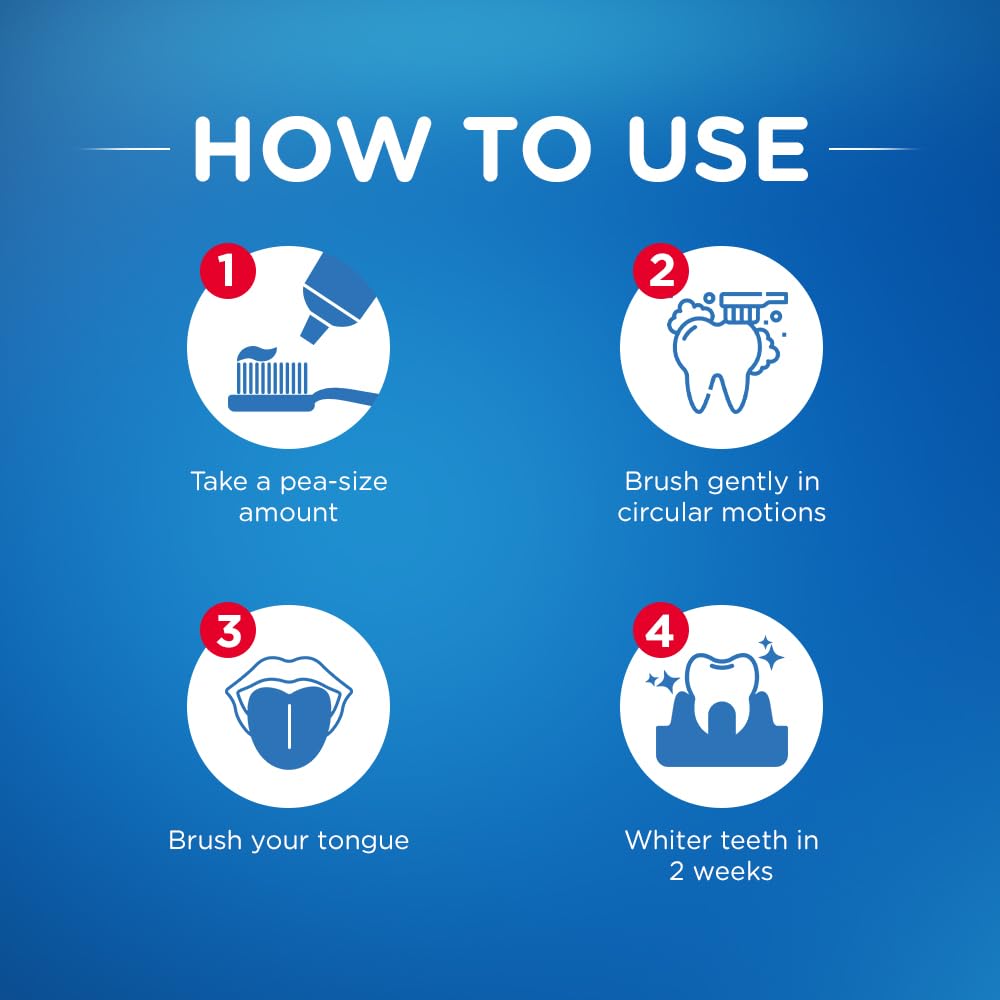 HOW TO USE

1

Take a pea-size amount

2

Brush gently in circular motions

3

Brush your tongue

4

Whiter teeth in 2 weeks