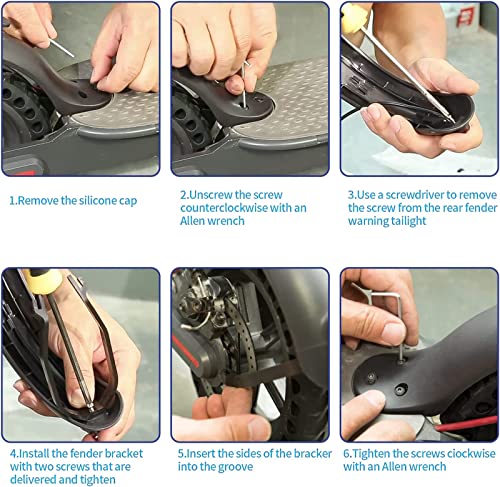 1.Remove the silicone cap

2.Unscrew the screw counterclockwise with an Allen wrench

3.Use a screwdriver to remove the screw from the rear fender warning tailight

4.Install the fender bracket with two screws that are delivered and tighten

5.Insert the sides of the bracker into the groove

6.Tighten the screws ciockwise with an Allen wrench