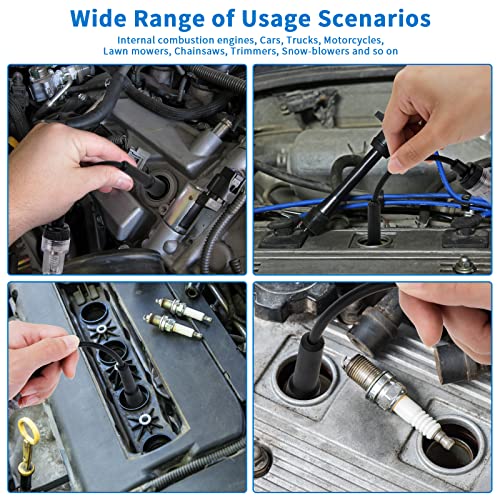 Wide Range of Usage Scenarios

Internal combustion engines, Cars, Trucks, Motorcycles, Lawn mowers, Chainsaws, Trimmers, Snow-blowers and so on