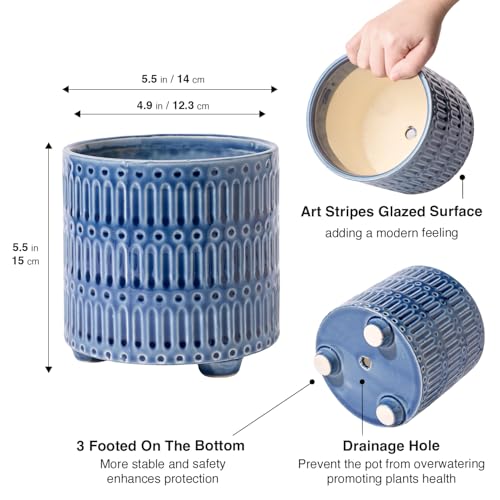 5.5 in / 14 cm

4.9 in / 12.3 cm

5.5 in
15 cm

Art Stripes Glazed Surface
adding a modern feeling

3 Footed On The Bottom
More stable and safety enhances protection

Drainage Hole
Prevent the pot from overwatering promoting plants health