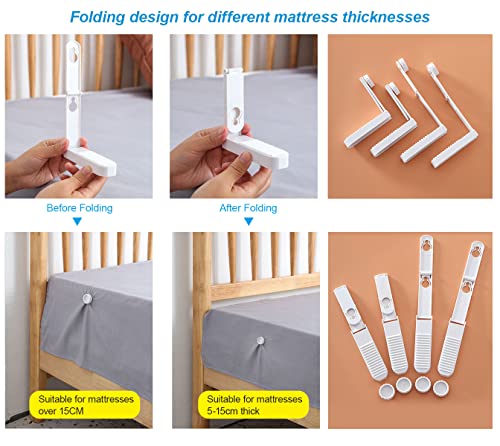 Folding design for different mattress thicknesses

Before Folding

After Folding

Suitable for mattresses over 15CM

Suitable for mattresses 5-15cm thick