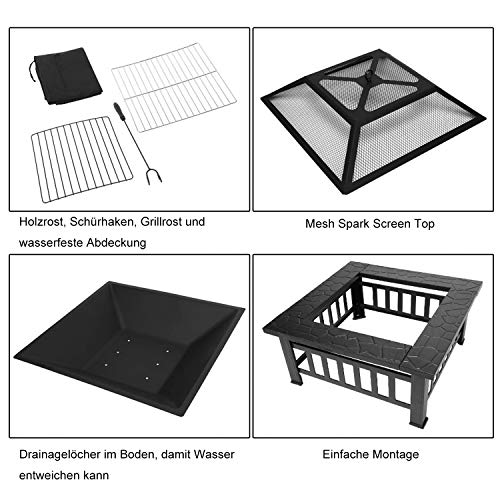 Holzrost, Schürhaken, Grillrost und wasserfeste Abdeckung

Mesh Spark Screen Top

Drainagelöcher im Boden, damit Wasser entweichen kann

Einfache Montage