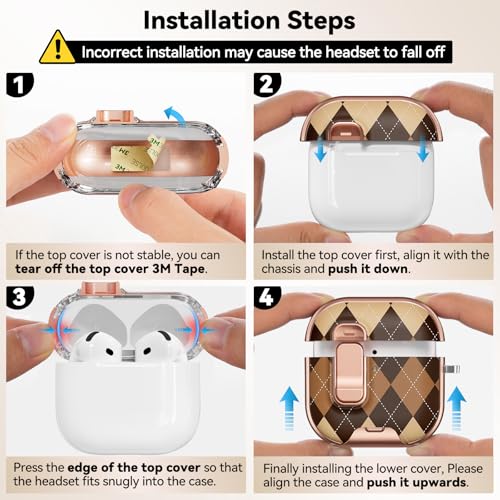 Installation Steps

Incorrect installation may cause the headset to fall off

1

If the top cover is not stable, you can tear off the top cover 3M Tape.

2

Install the top cover first, align it with the chassis and push it down.

3

Press the edge of the top cover so that the headset fits snugly into the case.

4

Finally installing the lower cover, Please align the case and push it upwards.