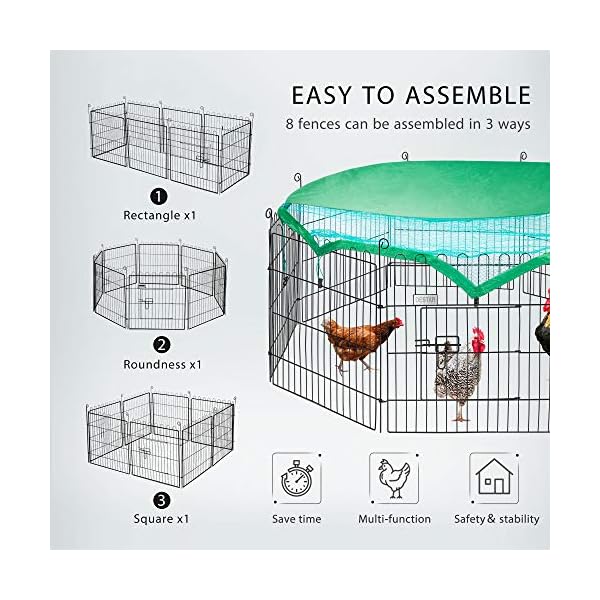 EASY TO ASSEMBLE

8 fences can be assembled in 3 ways

1

Rectangle x1

2

Roundness x1

3

Square x1

DESTAR

Save time

Multi-function

Safety & stability