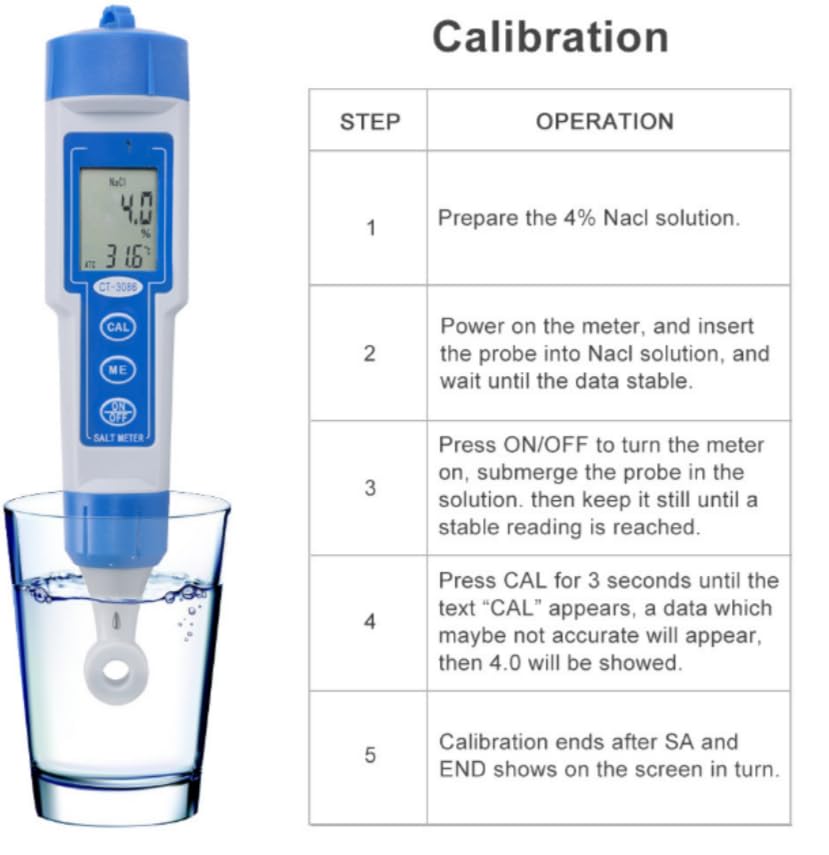 NaCl
4.0
%
ATC 31.6
CT-3086
CAL
ME
ON OFF
SALT METER

Calibration

| STEP | OPERATION |
|---|---|
| 1 | Prepare the 4% Nacl solution. |
| 2 | Power on the meter, and insert the probe into Nacl solution, and wait until the data stable. |
| 3 | Press ON/OFF to turn the meter on, submerge the probe in the solution. then keep it still until a stable reading is reached. |
| 4 | Press CAL for 3 seconds until the text "CAL" appears, a data which maybe not accurate will appear, then 4.0 will be showed. |
| 5 | Calibration ends after SA and END shows on the screen in turn. |