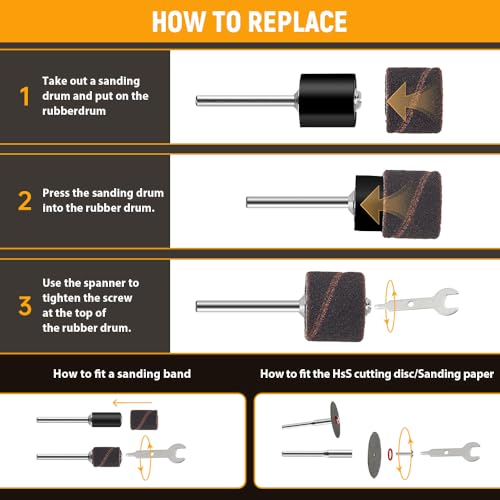 HOW TO REPLACE

1 Take out a sanding drum and put on the rubberdrum

2 Press the sanding drum into the rubber drum.

3 Use the spanner to tighten the screw at the top of the rubber drum.

How to fit a sanding band

How to fit the HsS cutting disc/Sanding paper