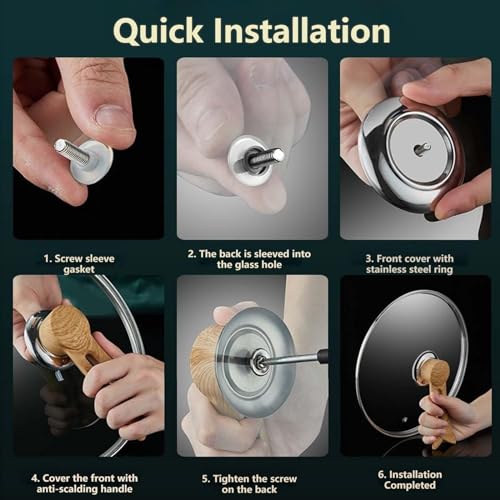 Quick Installation

1. Screw sleeve gasket

2. The back is sleeved into the glass hole

3. Front cover with stainless steel ring

4. Cover the front with anti-scalding handle

5. Tighten the screw on the back

6. Installation Completed