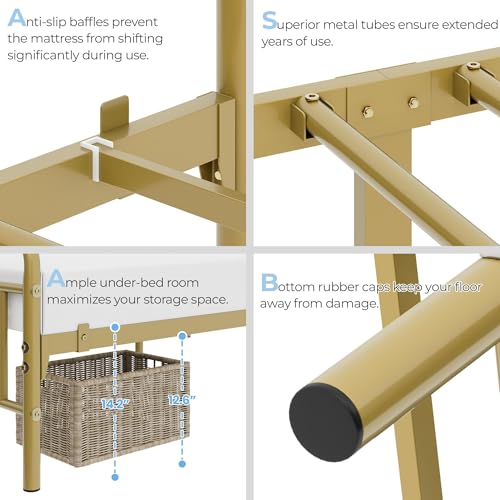 Anti-slip baffles prevent the mattress from shifting significantly during use.

Superior metal tubes ensure extended years of use.

Ample under-bed room maximizes your storage space.

14.2"

12.6"

Bottom rubber caps keep your floor away from damage.