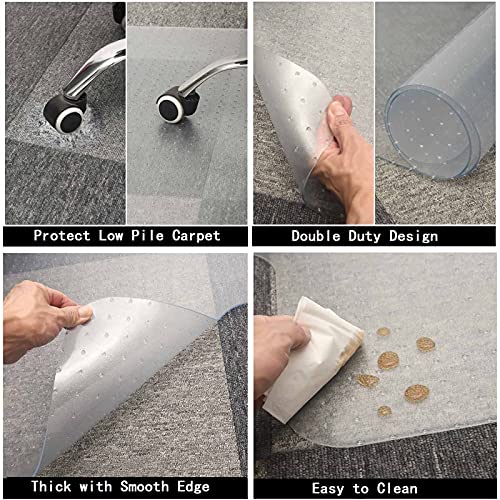 Protect Low Pile Carpet

Double Duty Design

Thick with Smooth Edge

Easy to Clean