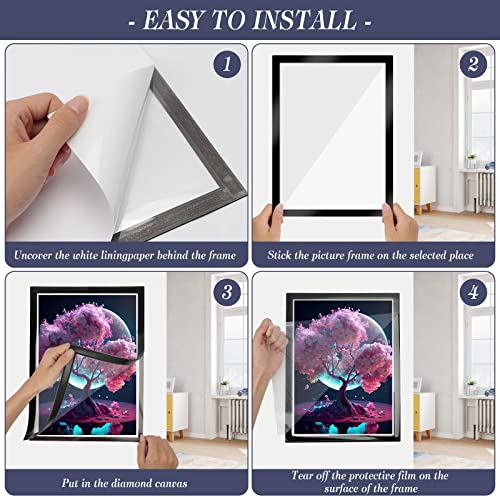 - EASY TO INSTALL -

1

Uncover the white liningpaper behind the frame

2

Stick the picture frame on the selected place

3

Put in the diamond canvas

4

Tear off the protective film on the surface of the frame