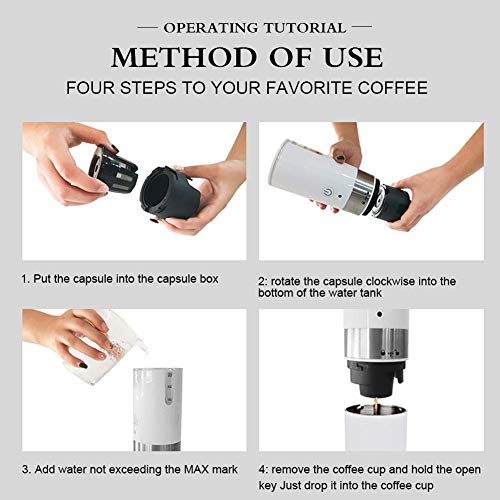 — OPERATING TUTORIAL —

METHOD OF USE

FOUR STEPS TO YOUR FAVORITE COFFEE

1. Put the capsule into the capsule box

2: rotate the capsule clockwise into the bottom of the water tank

3. Add water not exceeding the MAX mark

4: remove the coffee cup and hold the open key Just drop it into the coffee cup