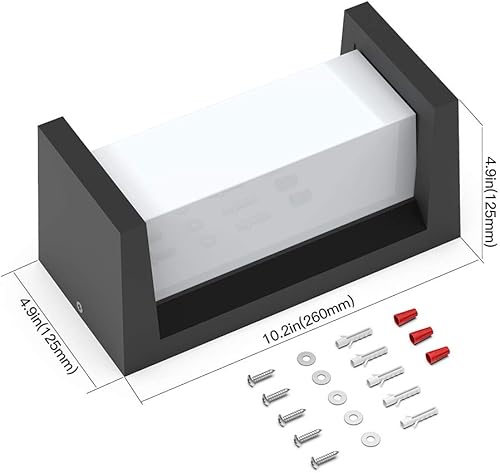 4.9in(125mm)

4.9in(125mm)

10.2in(260mm)