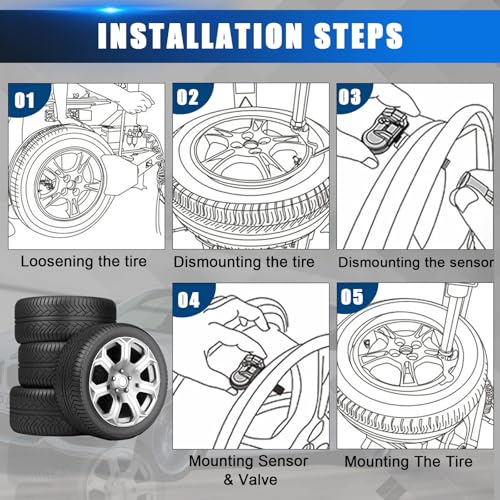 INSTALLATION STEPS

01
Loosening the tire

02
Dismounting the tire

03
Dismounting the sensor

04
Mounting Sensor & Valve

05
Mounting The Tire