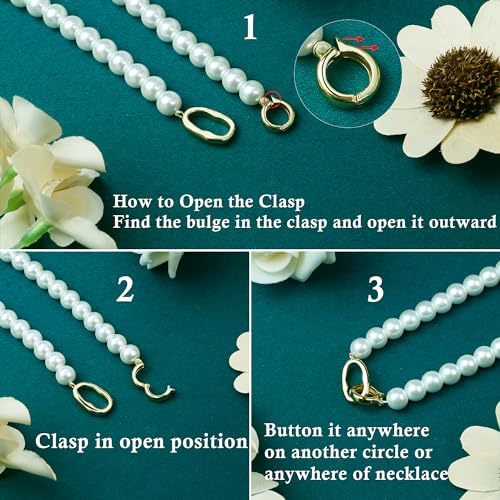 1

How to Open the Clasp
Find the bulge in the clasp and open it outward

2

Clasp in open position

3

Button it anywhere on another circle or anywhere of necklace