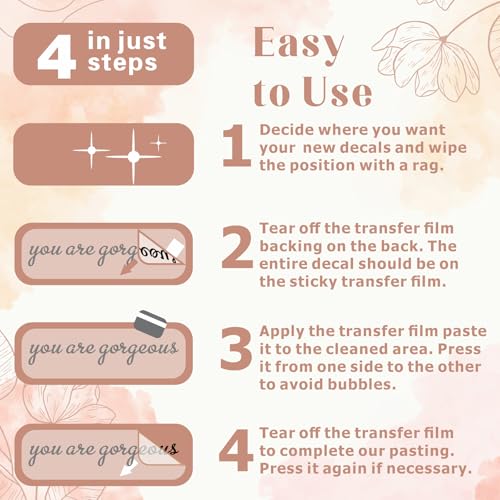 4 in just steps

Easy to Use

1 Decide where you want your new decals and wipe the position with a rag.

you are gorgeous

2 Tear off the transfer film backing on the back. The entire decal should be on the sticky transfer film.

you are gorgeous

3 Apply the transfer film paste it to the cleaned area. Press it from one side to the other to avoid bubbles.

you are gorgeous

4 Tear off the transfer film to complete our pasting. Press it again if necessary.