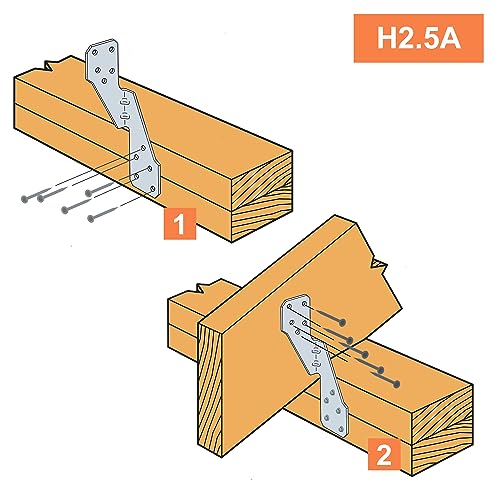 H2.5A

1

2