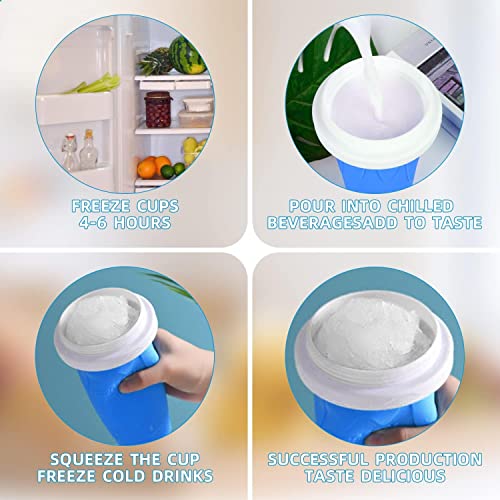 FREEZE CUPS
4-6 HOURS

POUR INTO CHILLED
BEVERAGESADD TO TASTE

SQUEEZE THE CUP
FREEZE COLD DRINKS

SUCCESSFUL PRODUCTION
TASTE DELICIOUS