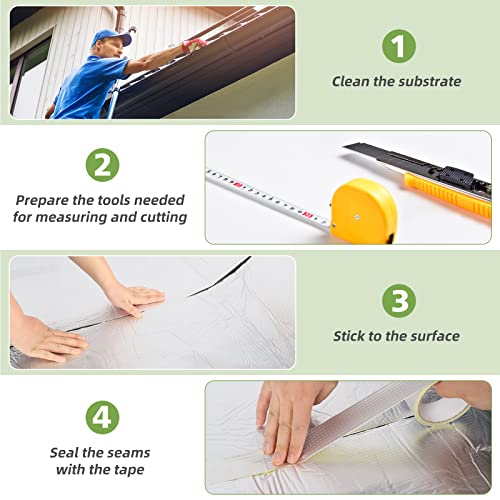 1

Clean the substrate

2

Prepare the tools needed for measuring and cutting

3

Stick to the surface

4

Seal the seams with the tape