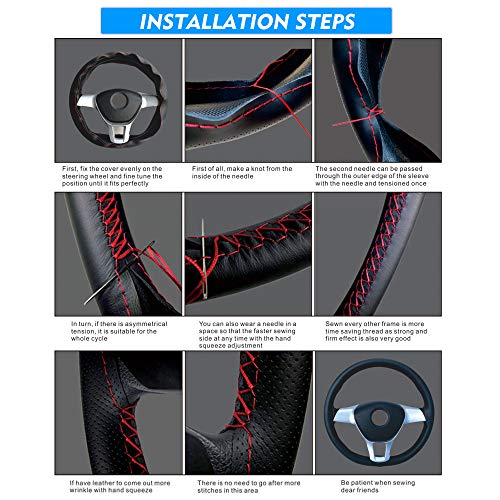 INSTALLATION STEPS

First, fix the cover evenly on the steering wheel and fine tune the position until it fits perfectly

First of all, make a knot from the inside of the needle

The second needle can be passed through the outer edge of the sleeve with the needle and tensioned once

In turn, if there is asymmetrical tension, it is suitable for the whole cycle

You can also wear a needle in a space so that the faster sewing side at any time with the hand squeeze adjustment

Sewn every other frame is more time saving thread as strong and firm effect is also very good

If have leather to come out more wrinkle with hand squeeze

There is no need to go after more stitches in this area

Be patient when sewing dear friends