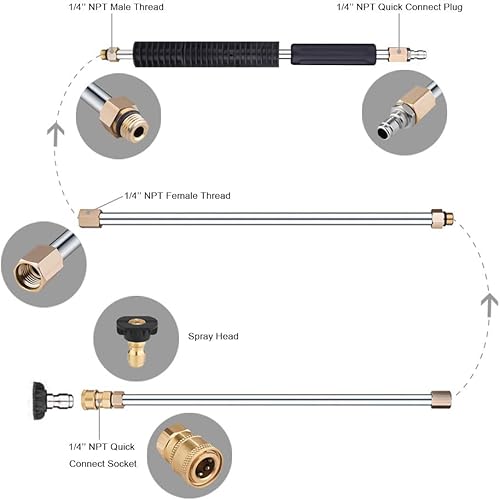 1/4'' NPT Male Thread

1/4'' NPT Quick Connect Plug

1/4'' NPT Female Thread

Spray Head

1/4'' NPT Quick Connect Socket